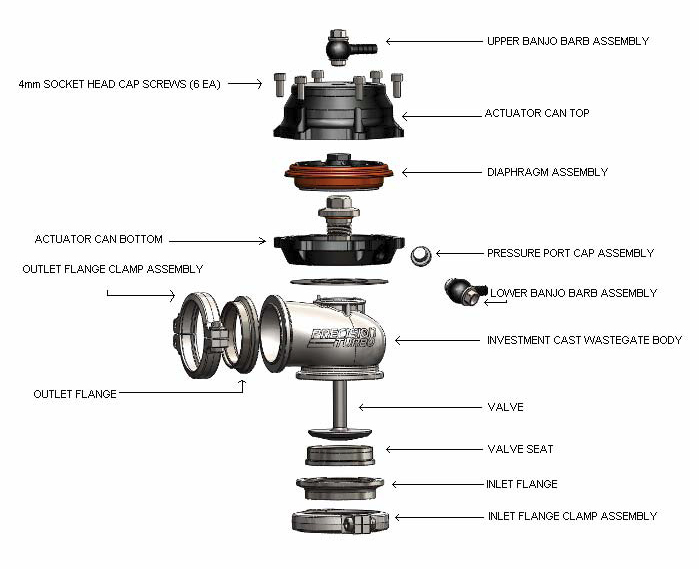 UPPER BANJO BARB ASSEMBLY

4mm SOCKET HEAD CAP SCREWS (6 EA)

ACTUATOR CAN TOP

DIAPHRAGM ASSEMBLY

ACTUATOR CAN BOTTOM

PRESSURE PORT CAP ASSEMBLY

OUTLET FLANGE CLAMP ASSEMBLY

LOWER BANJO BARB ASSEMBLY

PRECISION TURBO

INVESTMENT CAST WASTEGATE BODY

OUTLET FLANGE

VALVE

VALVE SEAT

INLET FLANGE

INLET FLANGE CLAMP ASSEMBLY