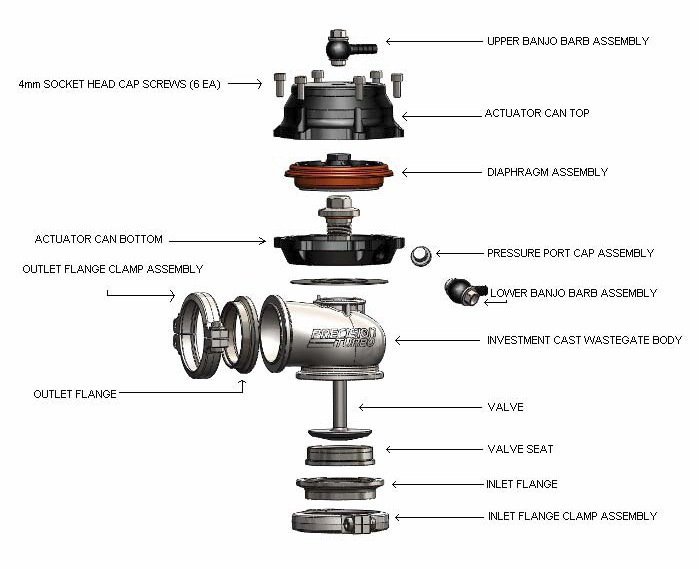 UPPER BANJO BARB ASSEMBLY

4mm SOCKET HEAD CAP SCREWS (6 EA)

ACTUATOR CAN TOP

DIAPHRAGM ASSEMBLY

ACTUATOR CAN BOTTOM

PRESSURE PORT CAP ASSEMBLY

OUTLET FLANGE CLAMP ASSEMBLY

LOWER BANJO BARB ASSEMBLY

PRECISION TURBO

INVESTMENT CAST WASTEGATE BODY

OUTLET FLANGE

VALVE

VALVE SEAT

INLET FLANGE

INLET FLANGE CLAMP ASSEMBLY